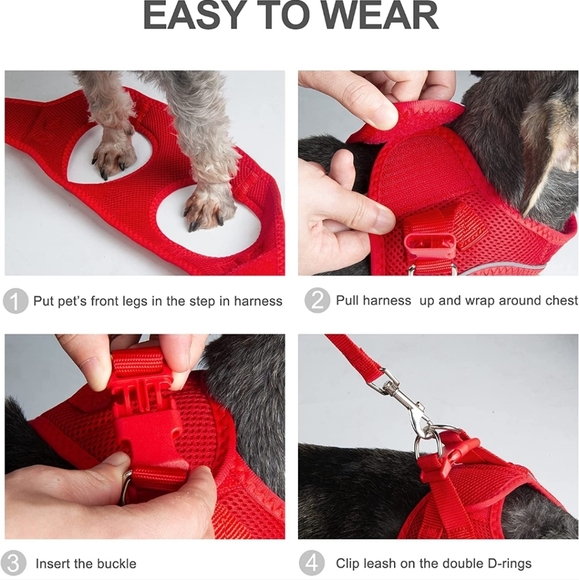 EASY TO WEAR

1 Put pet's front legs in the step in harness

2 Pull harness  up and wrap around chest

3 Insert the buckle

4 Clip leash on the double D-rings